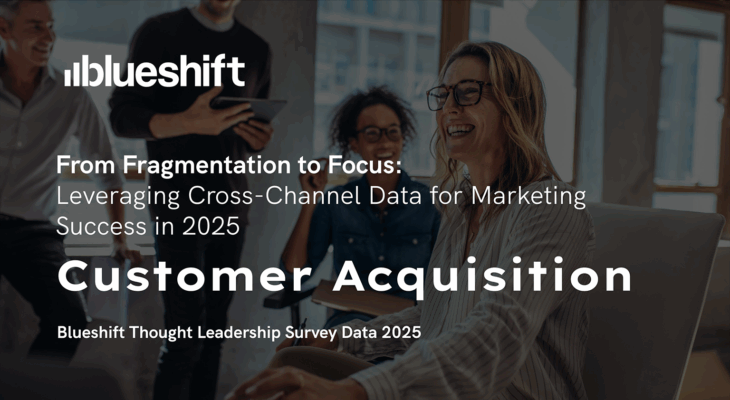 blueshift

From Fragmentation to Focus: Leveraging Cross-Channel Data for Marketing Success in 2025

Customer Acquisition

Blueshift Thought Leadership Survey Data 2025