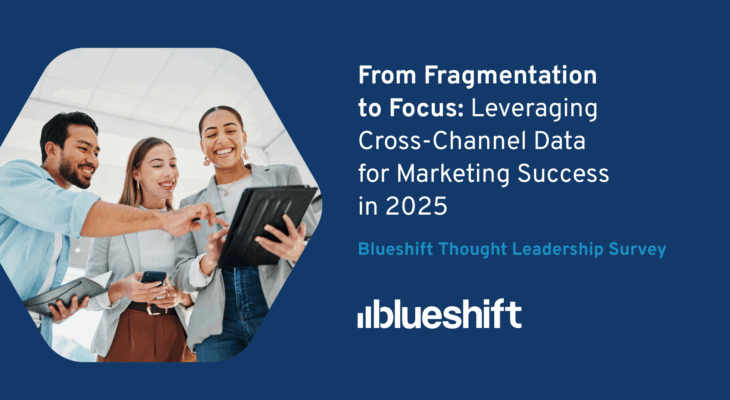 From Fragmentation to Focus: Leveraging Cross-Channel Data for Marketing Success in 2025

Blueshift Thought Leadership Survey

blueshift