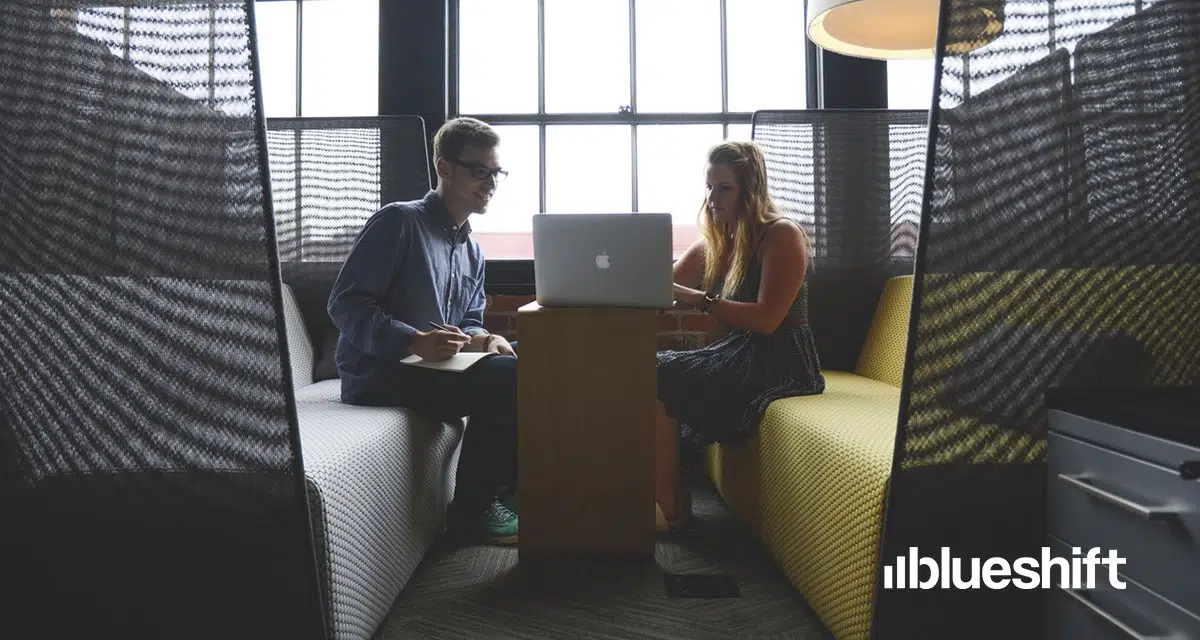 blueshift