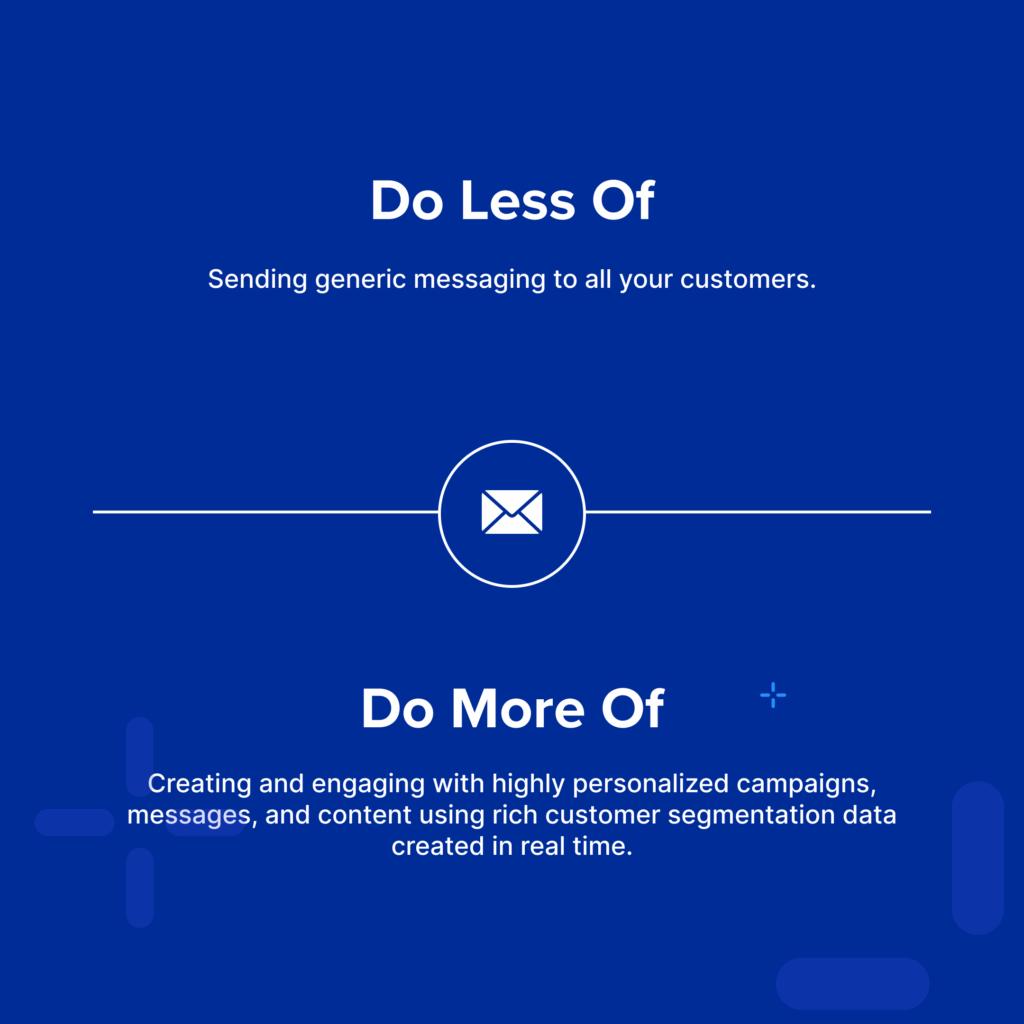 Do Less Of

Sending generic messaging to all your customers.

Do More Of

Creating and engaging with highly personalized campaigns, messages, and content using rich customer segmentation data created in real time.