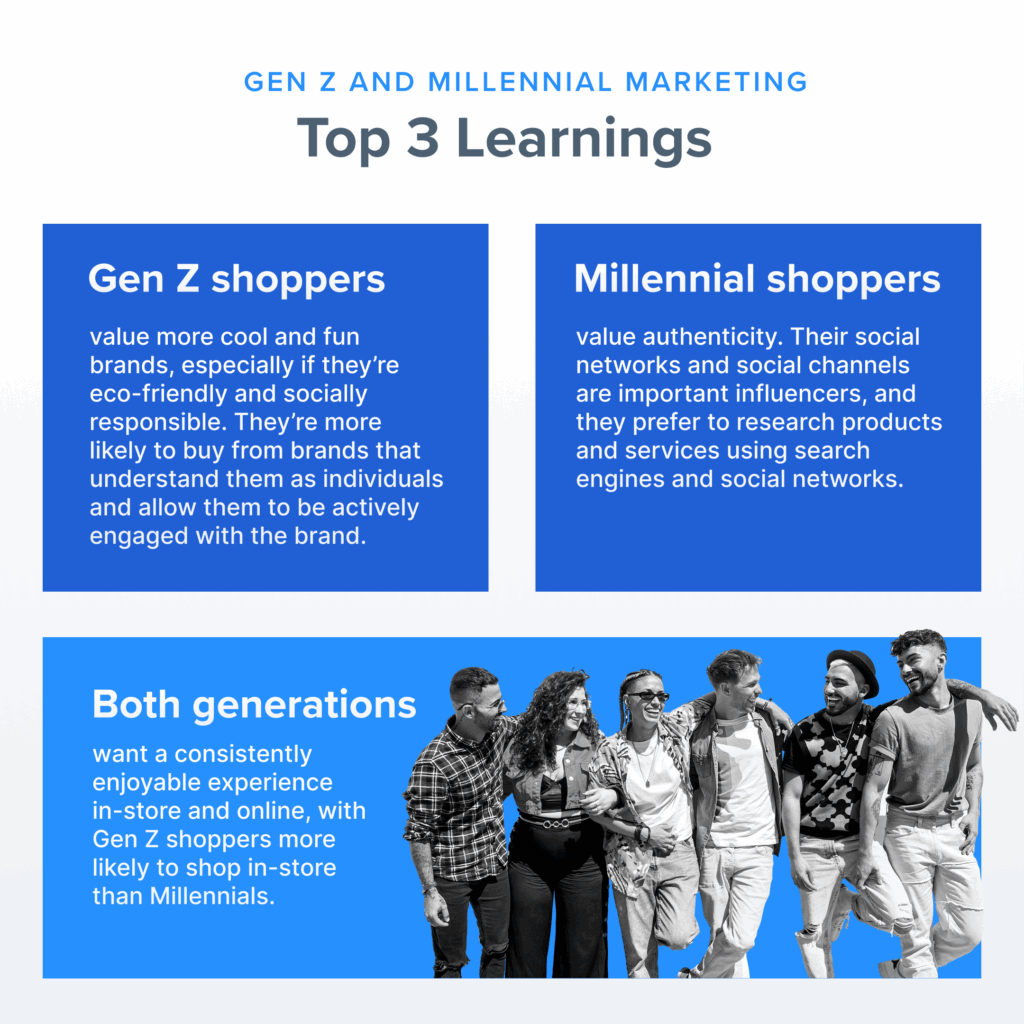 GEN Z AND MILLENNIAL MARKETING
Top 3 Learnings

Gen Z shoppers

value more cool and fun brands, especially if they're eco-friendly and socially responsible. They're more likely to buy from brands that understand them as individuals and allow them to be actively engaged with the brand.

Millennial shoppers

value authenticity. Their social networks and social channels are important influencers, and they prefer to research products and services using search engines and social networks.

Both generations

want a consistently enjoyable experience in-store and online, with Gen Z shoppers more likely to shop in-store than Millennials.