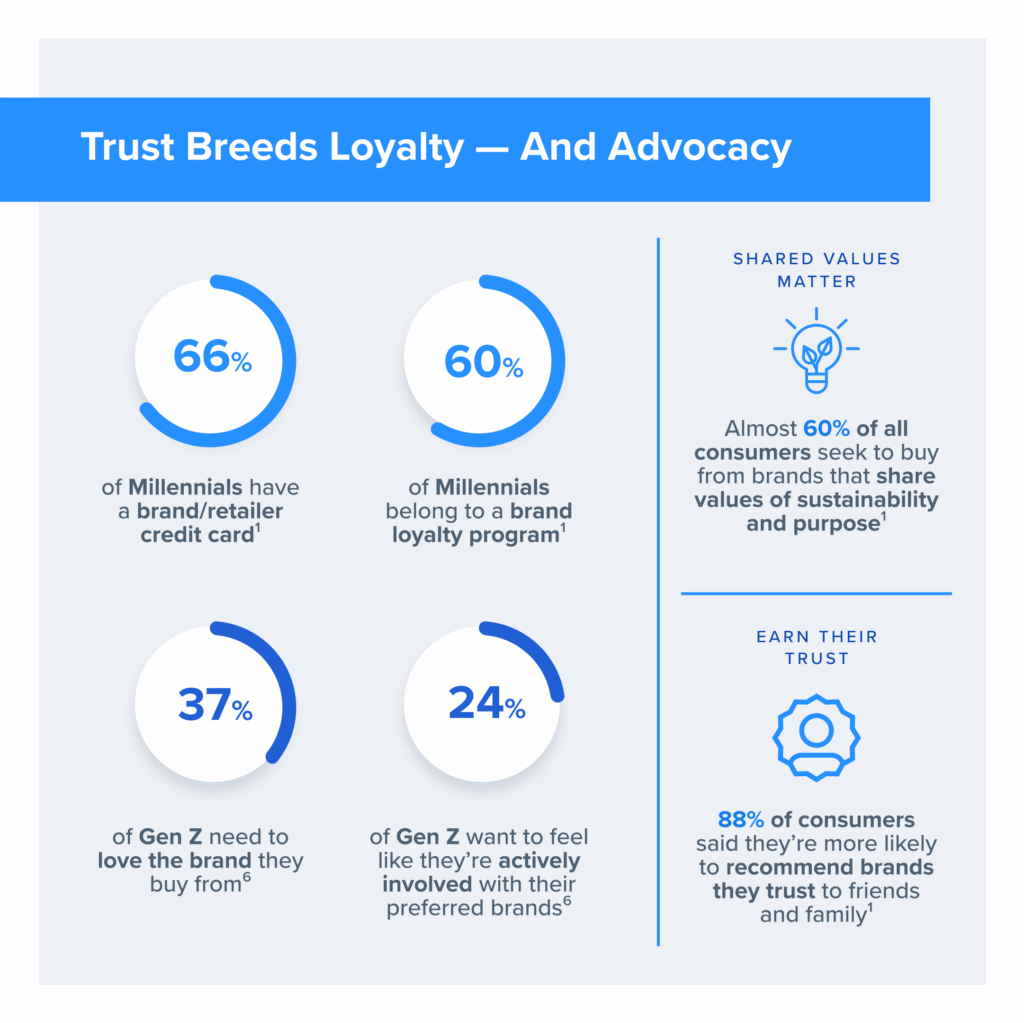 Trust Breeds Loyalty — And Advocacy

66%

of Millennials have a brand/retailer credit card$^1$

60%

of Millennials belong to a brand loyalty program$^1$

37%

of Gen Z need to love the brand they buy from$^6$

24%

of Gen Z want to feel like they're actively involved with their preferred brands$^6$

SHARED VALUES MATTER

Almost 60% of all consumers seek to buy from brands that share values of sustainability and purpose$^1$

EARN THEIR TRUST

88% of consumers said they're more likely to recommend brands they trust to friends and family$^1$