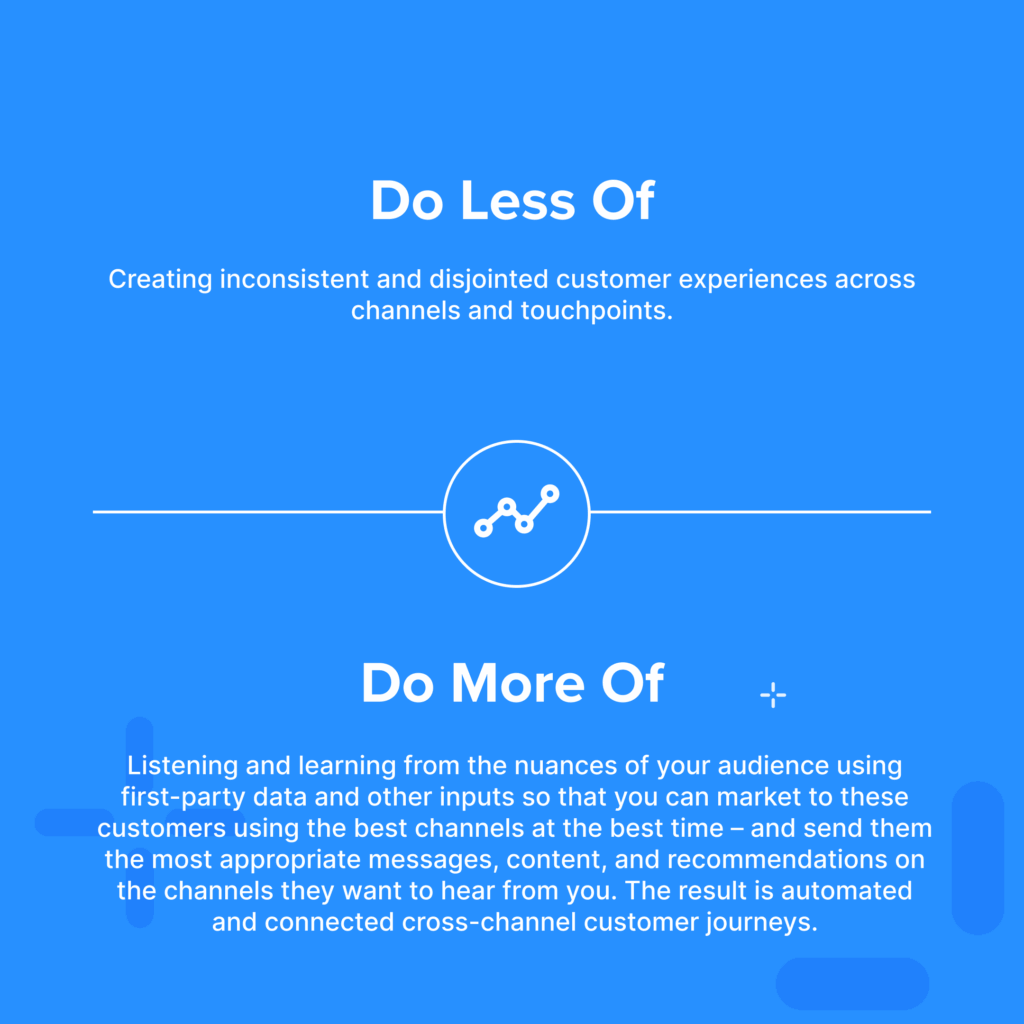 Do Less Of

Creating inconsistent and disjointed customer experiences across channels and touchpoints.

Do More Of

Listening and learning from the nuances of your audience using first-party data and other inputs so that you can market to these customers using the best channels at the best time – and send them the most appropriate messages, content, and recommendations on the channels they want to hear from you. The result is automated and connected cross-channel customer journeys.