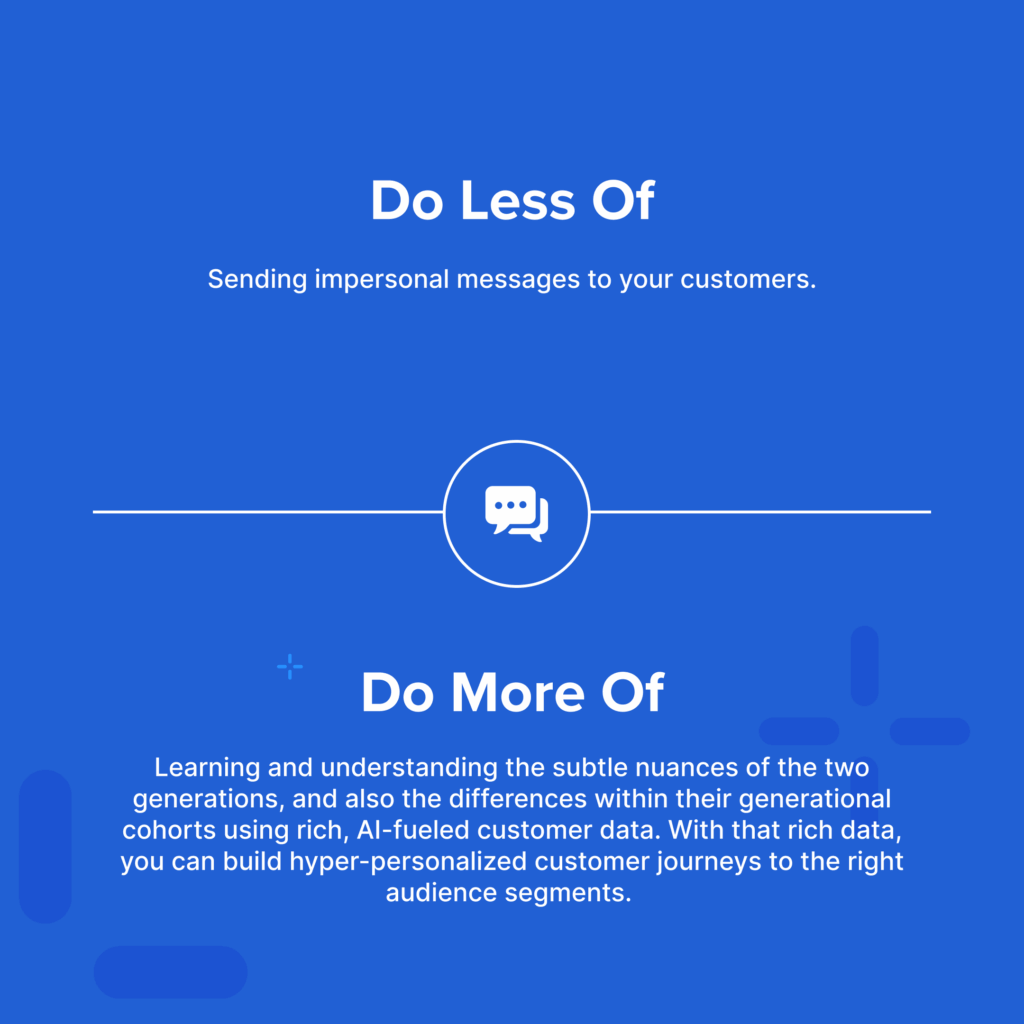 Do Less Of

Sending impersonal messages to your customers.

Do More Of

Learning and understanding the subtle nuances of the two generations, and also the differences within their generational cohorts using rich, AI-fueled customer data. With that rich data, you can build hyper-personalized customer journeys to the right audience segments.