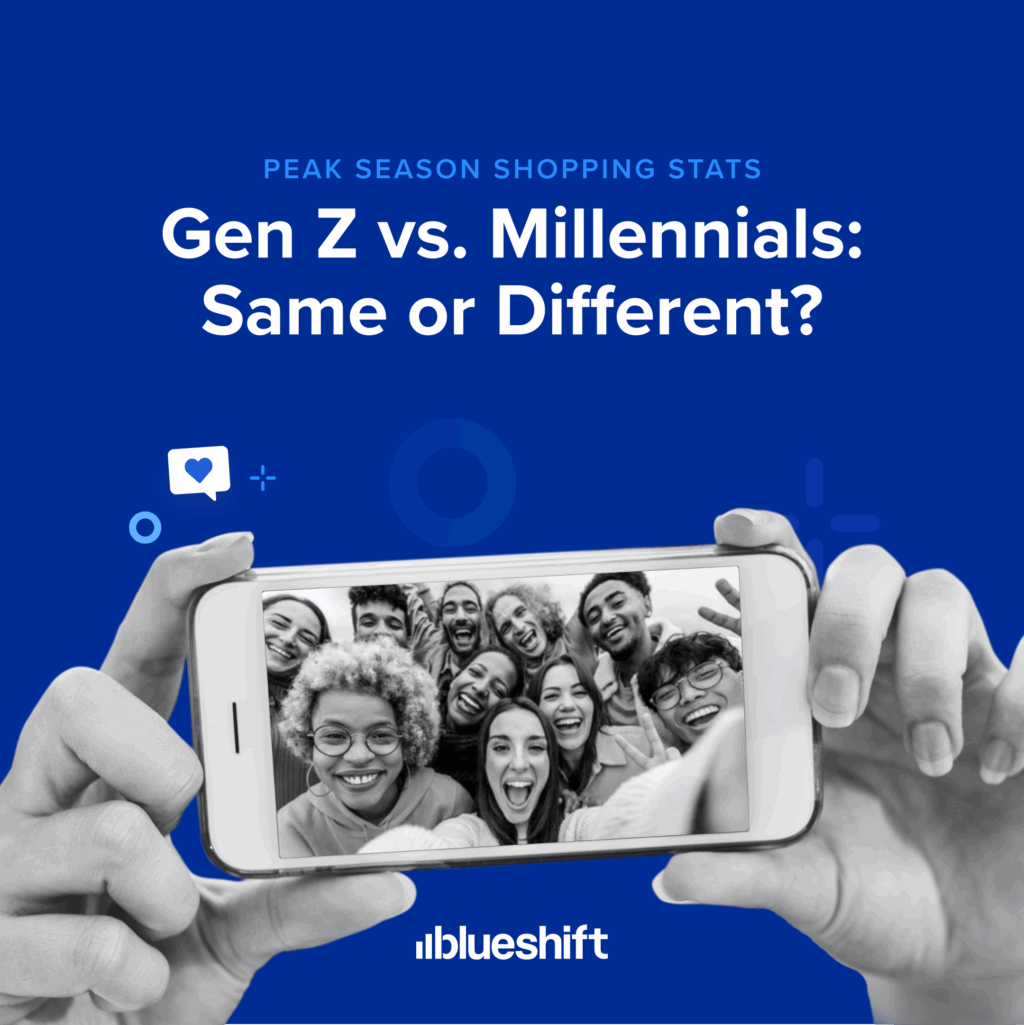 PEAK SEASON SHOPPING STATS

Gen Z vs. Millennials: Same or Different?

blueshift